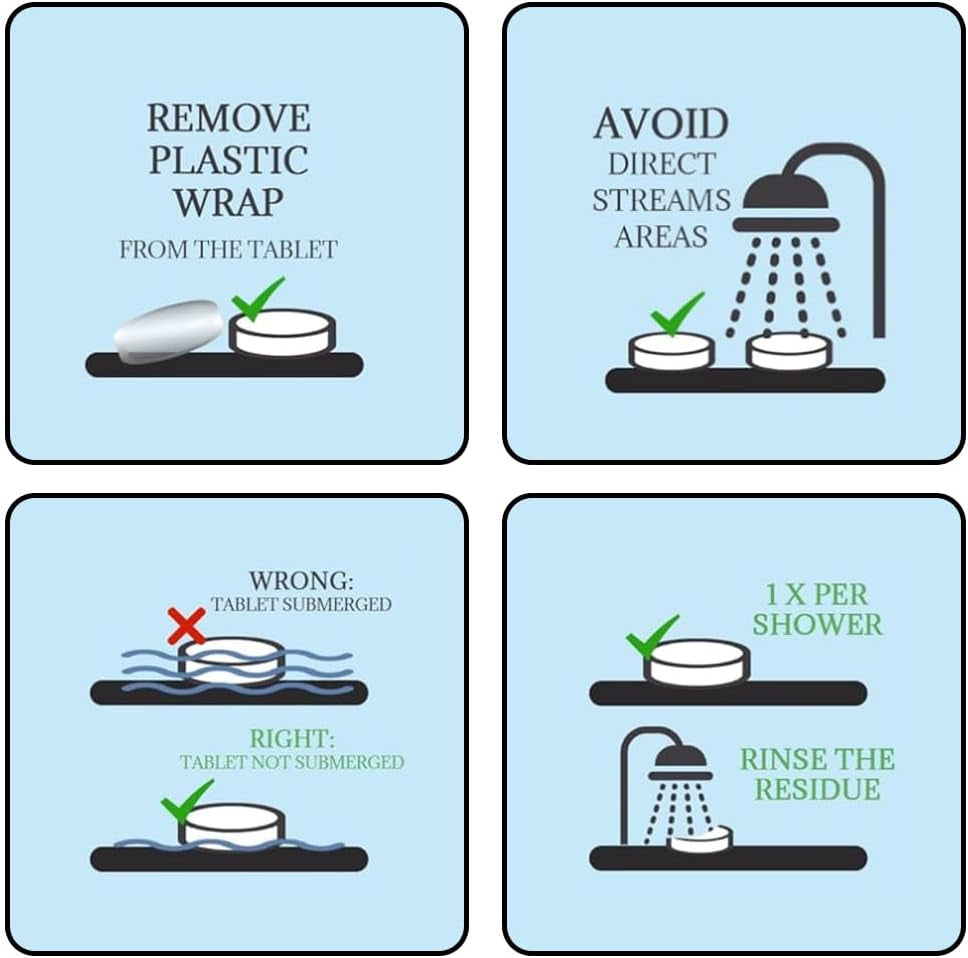 REMOVE PLASTIC WRAP
FROM THE TABLET

AVOID
DIRECT STREAMS AREAS

WRONG:
TABLET SUBMERGED

RIGHT:
TABLET NOT SUBMERGED

1 X PER SHOWER

RINSE THE RESIDUE