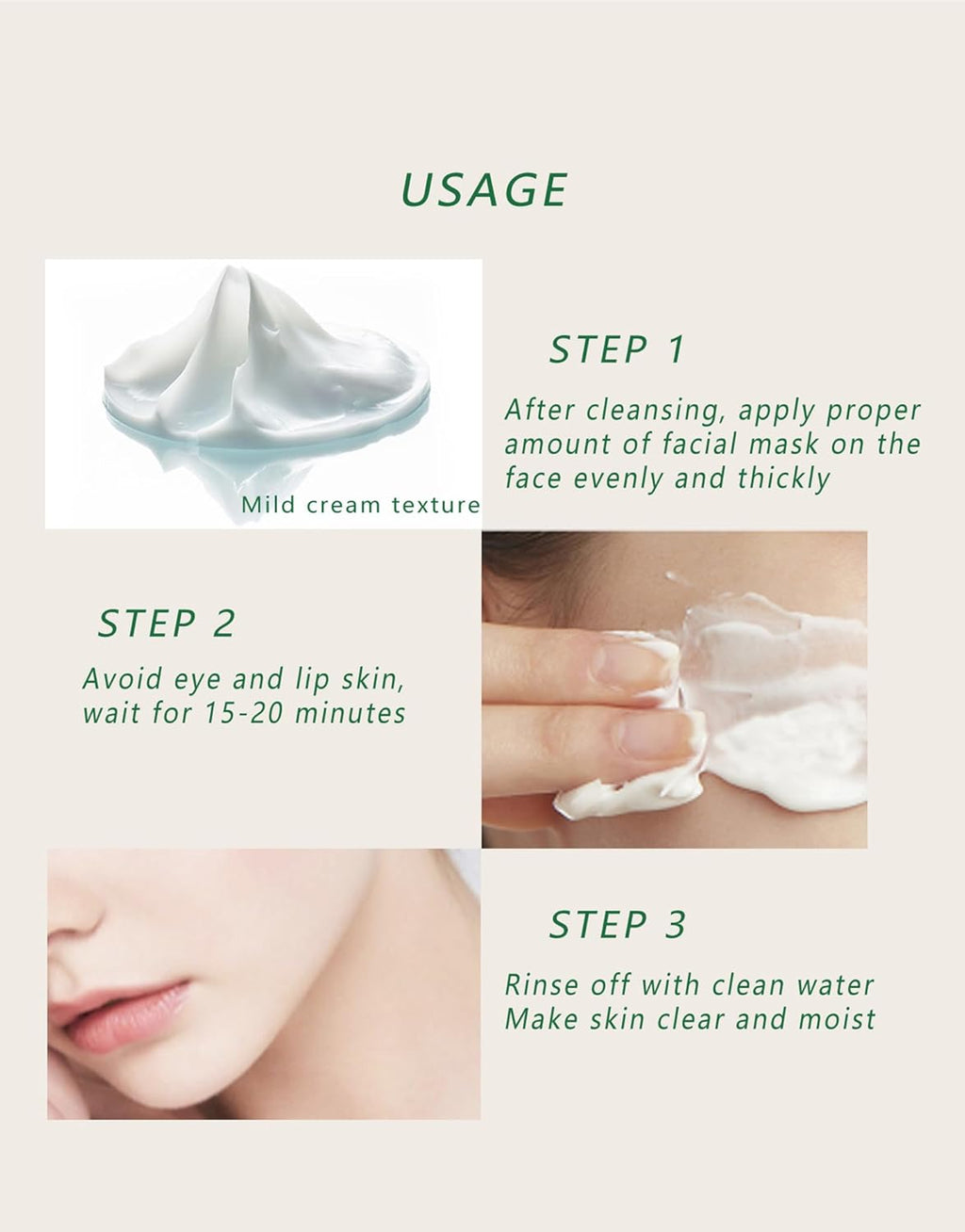 USAGE

Mild cream texture

STEP 1

After cleansing, apply proper amount of facial mask on the face evenly and thickly

STEP 2

Avoid eye and lip skin, wait for 15-20 minutes

STEP 3

Rinse off with clean water
Make skin clear and moist