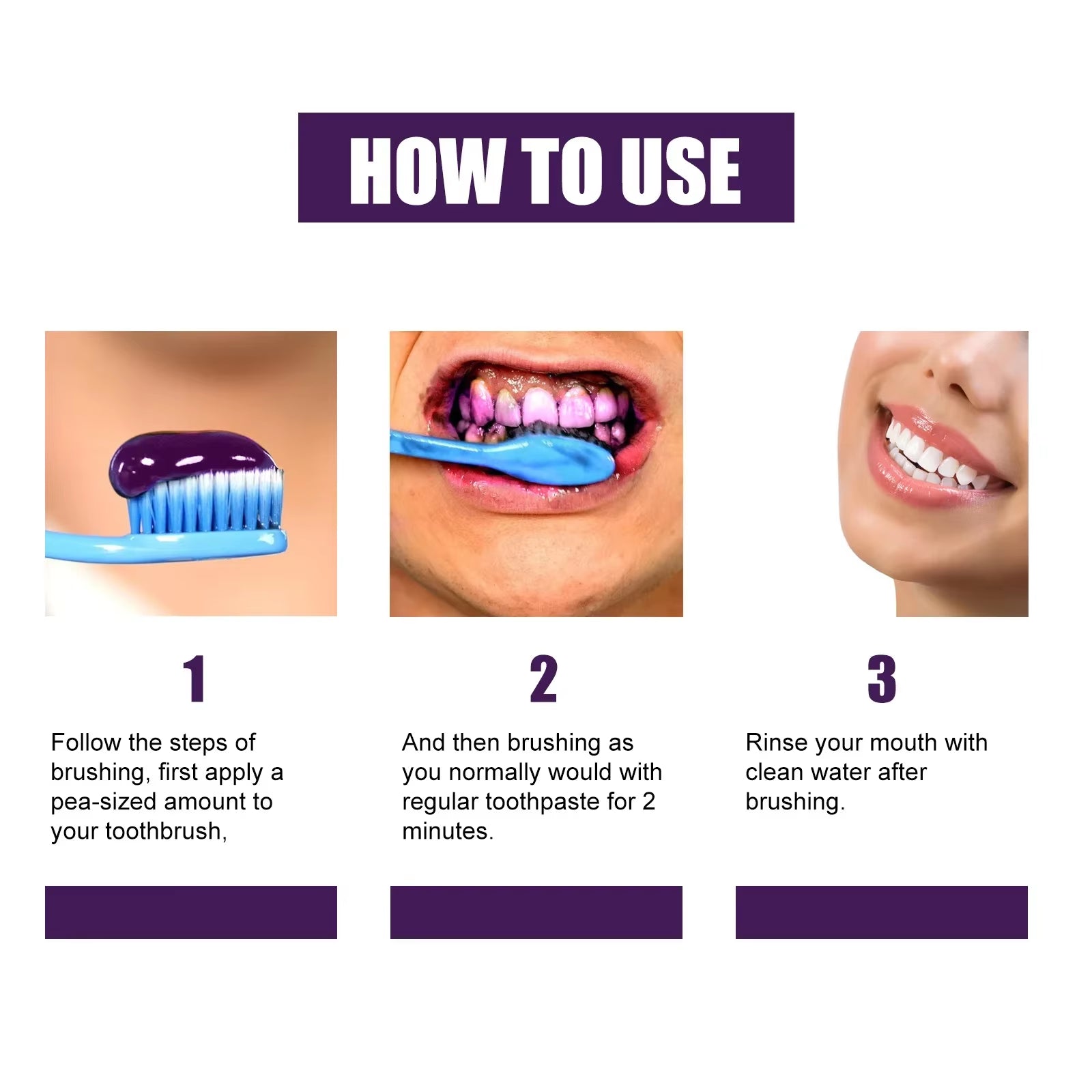 HOW TO USE

1

Follow the steps of brushing, first apply a pea-sized amount to your toothbrush,

2

And then brushing as you normally would with regular toothpaste for 2 minutes.

3

Rinse your mouth with clean water after brushing.