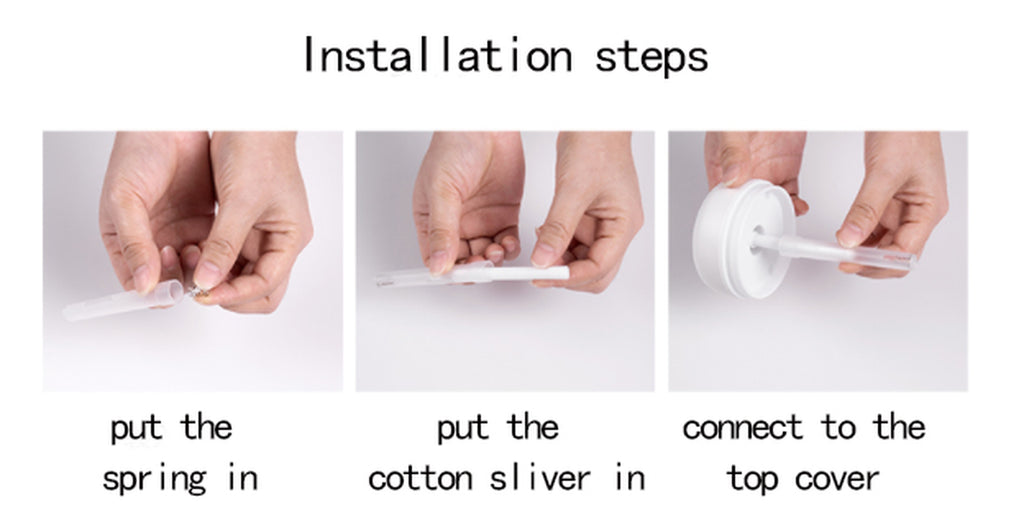 Installation steps

put the spring in

put the cotton sliver in

connect to the top cover