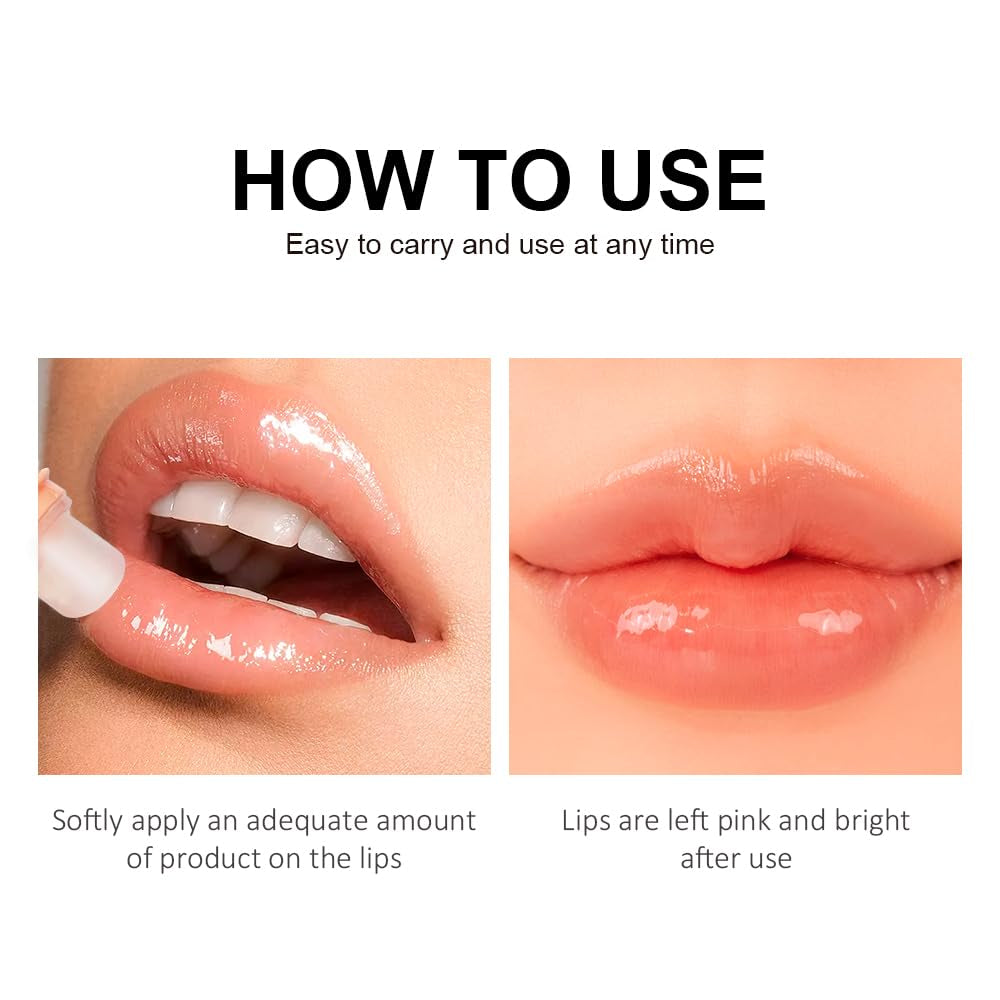 HOW TO USE

Easy to carry and use at any time

Softly apply an adequate amount of product on the lips

Lips are left pink and bright after use