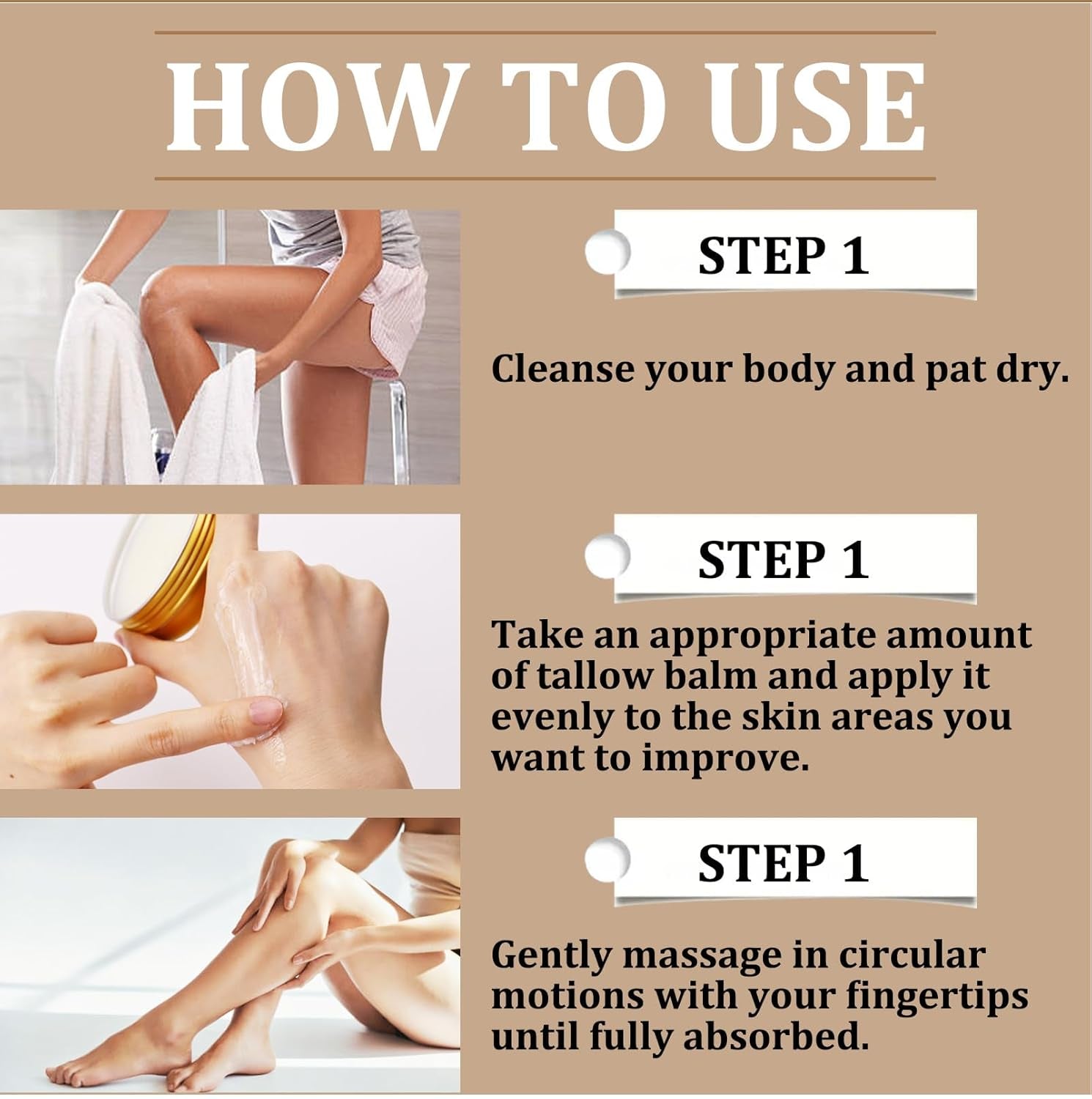 HOW TO USE

STEP 1

Cleanse your body and pat dry.

STEP 1

Take an appropriate amount of tallow balm and apply it evenly to the skin areas you want to improve.

STEP 1

Gently massage in circular motions with your fingertips until fully absorbed.