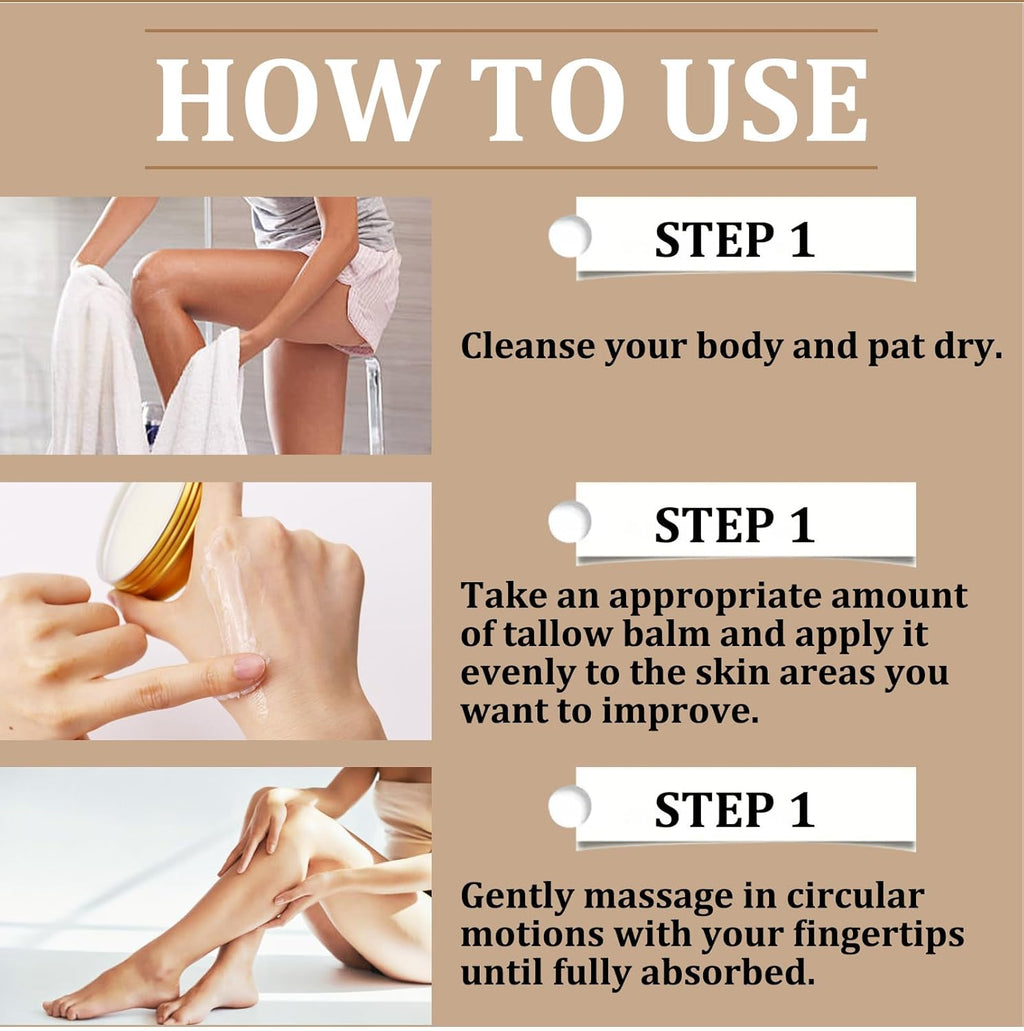 HOW TO USE

STEP 1

Cleanse your body and pat dry.

STEP 1

Take an appropriate amount of tallow balm and apply it evenly to the skin areas you want to improve.

STEP 1

Gently massage in circular motions with your fingertips until fully absorbed.