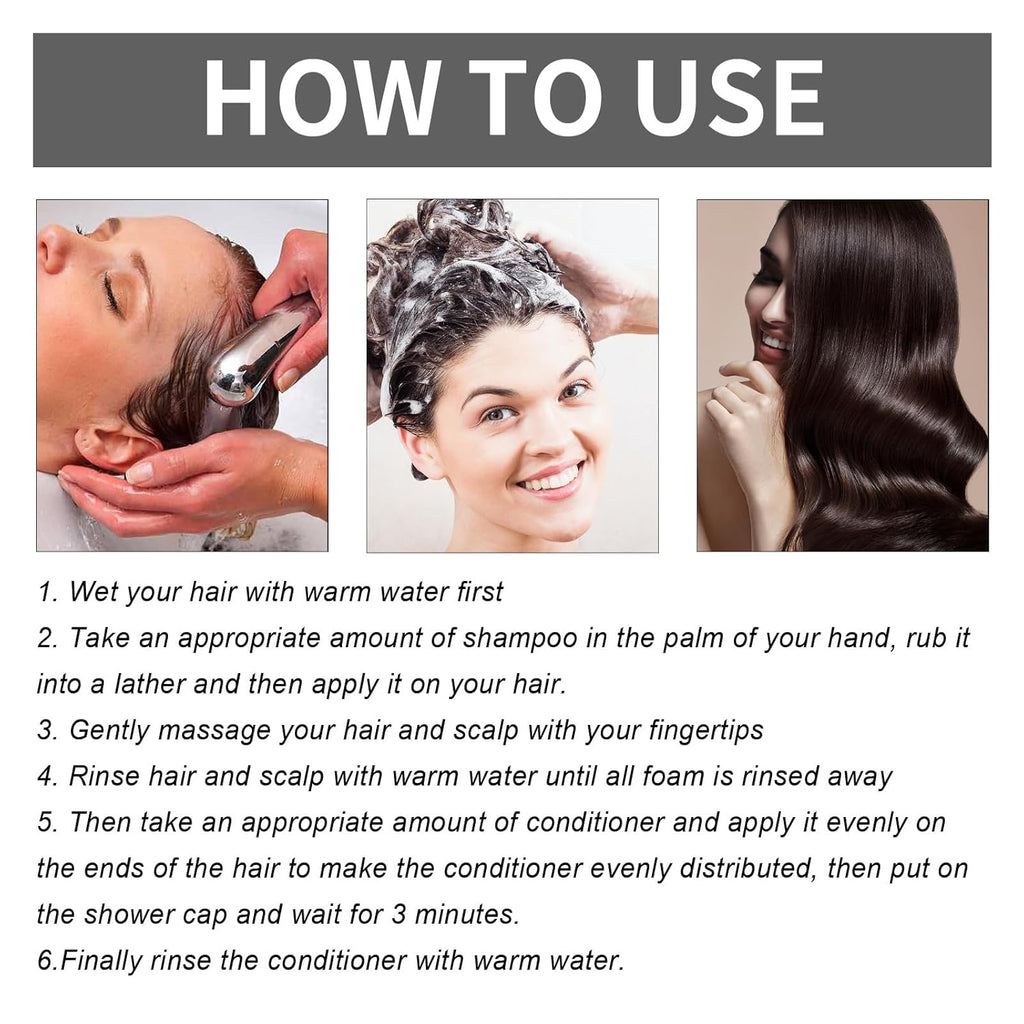 HOW TO USE

1. Wet your hair with warm water first

2. Take an appropriate amount of shampoo in the palm of your hand, rub it into a lather and then apply it on your hair.

3. Gently massage your hair and scalp with your fingertips

4. Rinse hair and scalp with warm water until all foam is rinsed away

5. Then take an appropriate amount of conditioner and apply it evenly on the ends of the hair to make the conditioner evenly distributed, then put on the shower cap and wait for 3 minutes.

6.Finally rinse the conditioner with warm water.